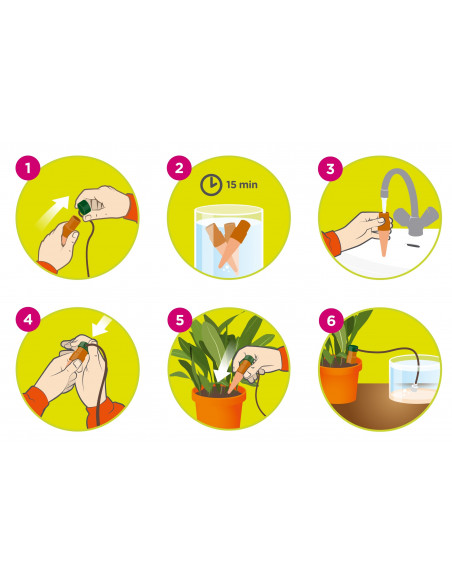 1

2

15 min

3

4

5

6