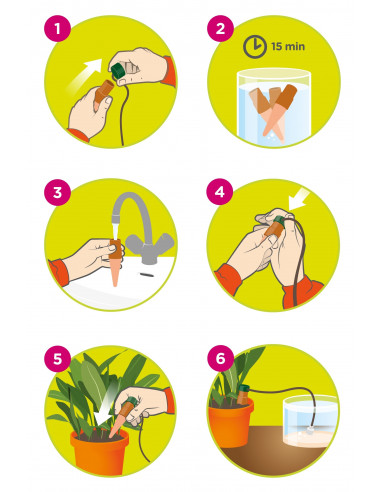 1

2

15 min

3

4

5

6