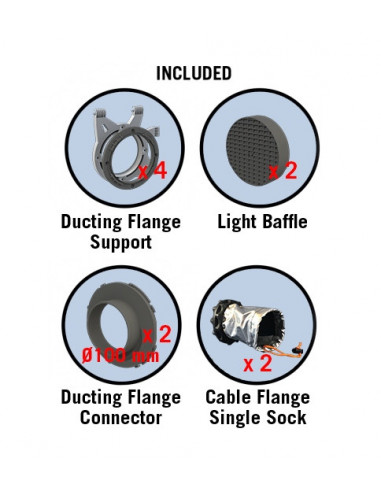 INCLUDED

x 4

Ducting Flange Support

x 2

Light Baffle

x 2
Ø100 mm

Ducting Flange Connector

x 2

Cable Flange Single Sock