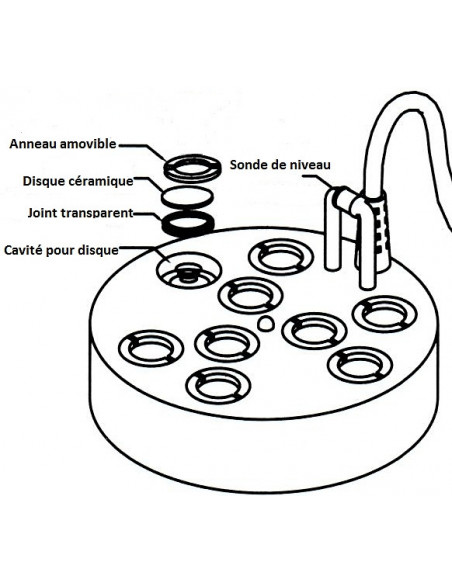 Anneau amovible
Disque céramique
Joint transparent
Cavité pour disque
Sonde de niveau