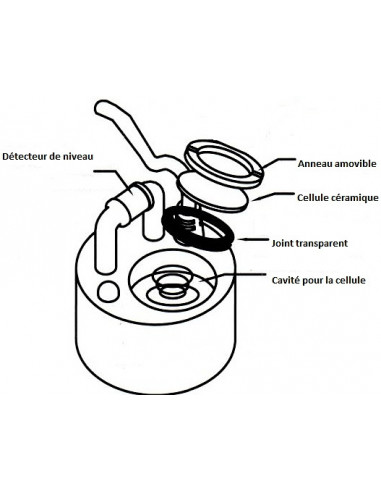 Détecteur de niveau

Anneau amovible

Cellule céramique

Joint transparent

Cavité pour la cellule