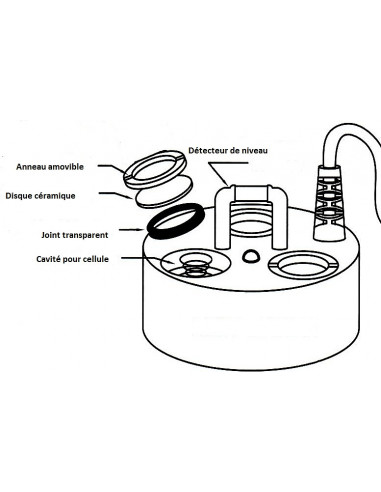 Détecteur de niveau

Anneau amovible

Disque céramique

Joint transparent

Cavité pour cellule